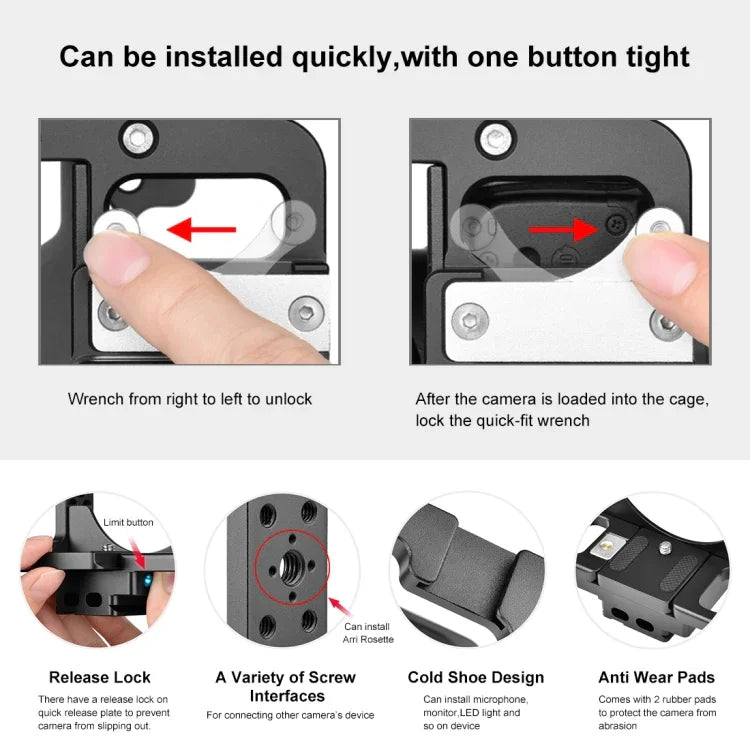 Can be installed quickly,with one button tight

Wrench from right to left to unlock

After the camera is loaded into the cage, lock the quick-fit wrench

Limit button

Can install Arri Rosette

Release Lock

There have a release lock on quick release plate to prevent camera from slipping out.

A Variety of Screw Interfaces

For connecting other camera's device

Cold Shoe Design

Can install microphone, monitor,LED light and so on device

Anti Wear Pads

Comes with 2 rubber pads to protect the camera from abrasion