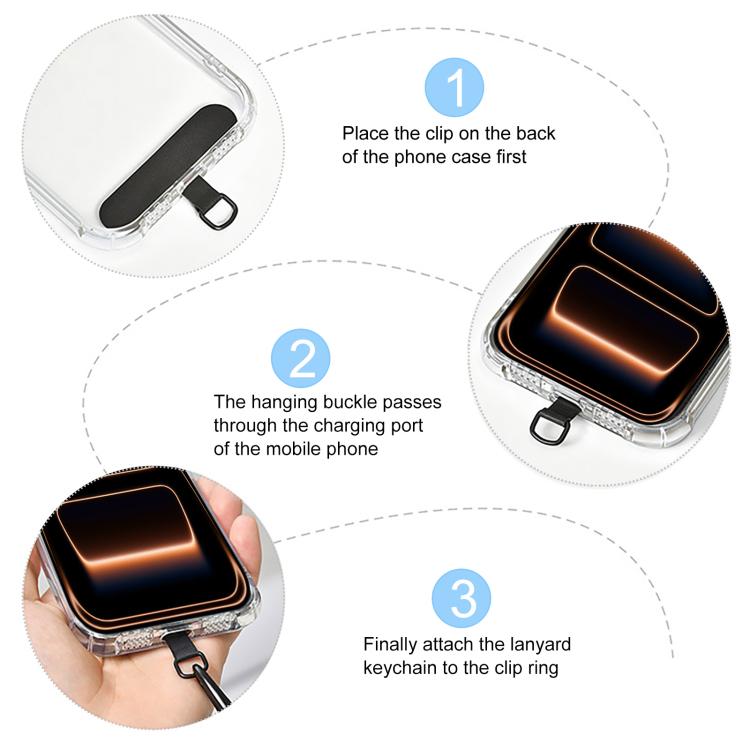 1

Place the clip on the back of the phone case first

2

The hanging buckle passes through the charging port of the mobile phone

3

Finally attach the lanyard keychain to the clip ring